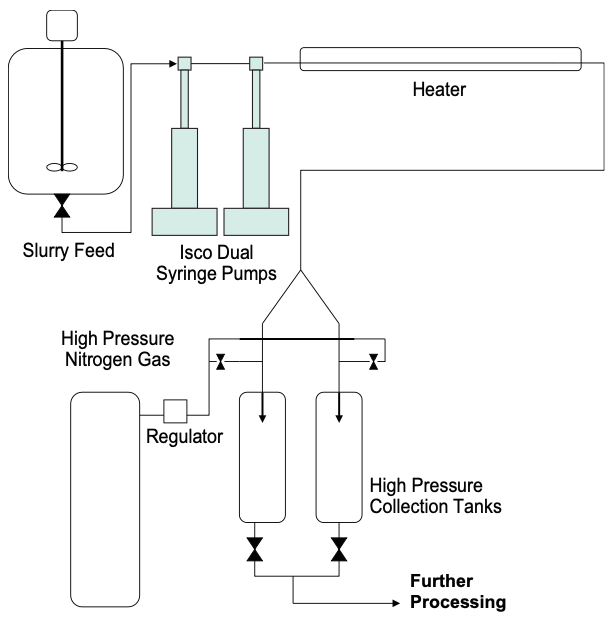 Heater

Slurry Feed

Isco Dual Syringe Pumps

High Pressure Nitrogen Gas

Regulator

High Pressure Collection Tanks

Further Processing