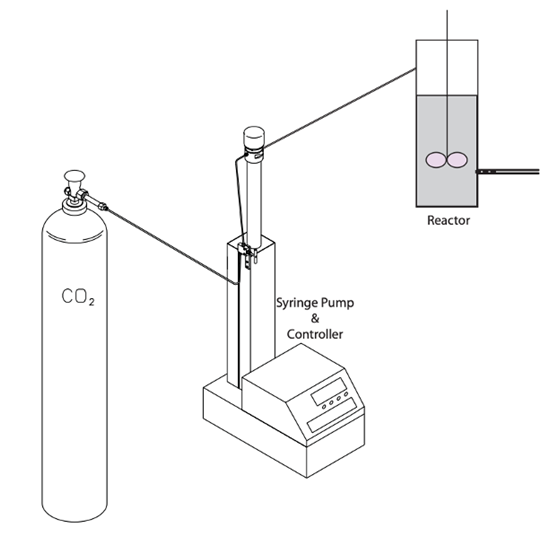 Reactor

$CO_2$

Syringe Pump
&
Controller